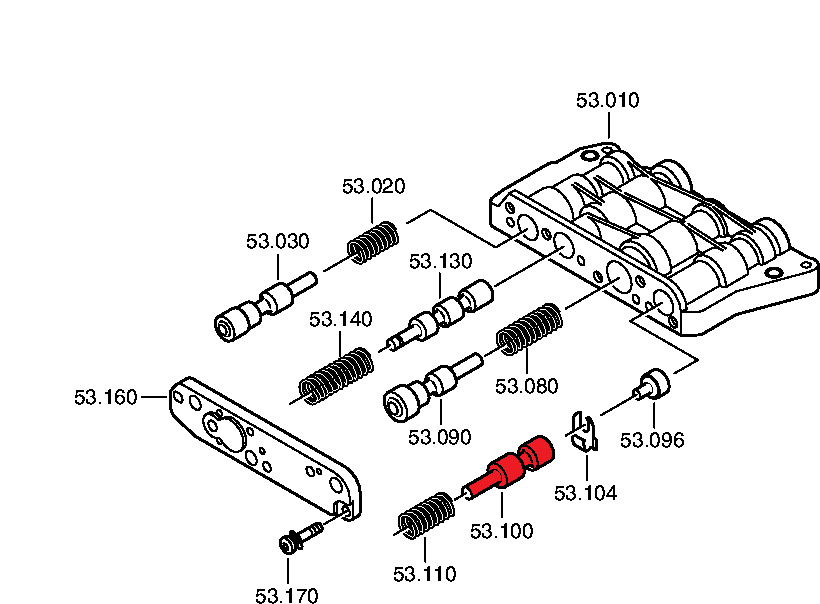 53.010
53.020
53.030
53.130
53.140
53.160
53.080
53.090
53.096
53.104
53.100
53.110
53.170